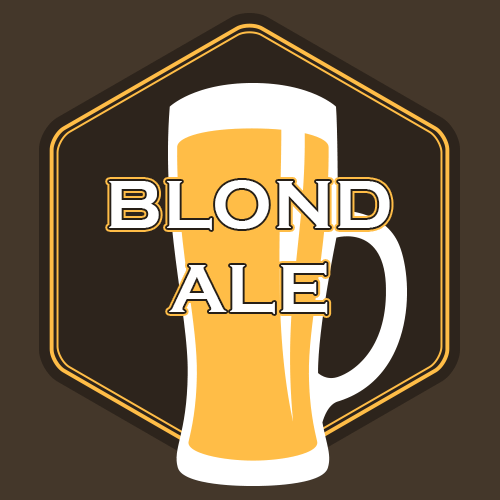 BLOND
ALE